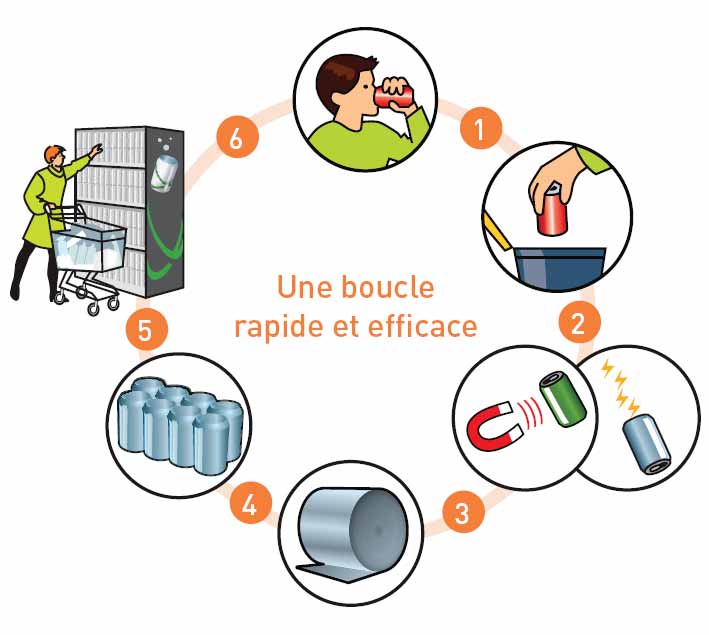 Une boucle
rapide et efficace

1

2

3

4

5

6